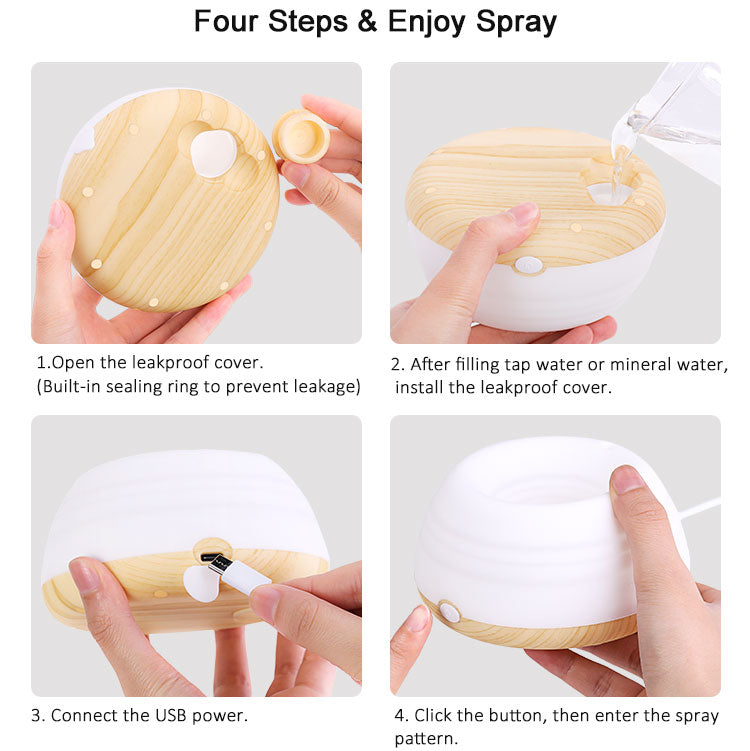 Four Steps & Enjoy Spray

1.Open the leakproof cover.
(Built-in sealing ring to prevent leakage)

2. After filling tap water or mineral water, install the leakproof cover.

3. Connect the USB power.

4. Click the button, then enter the spray pattern.